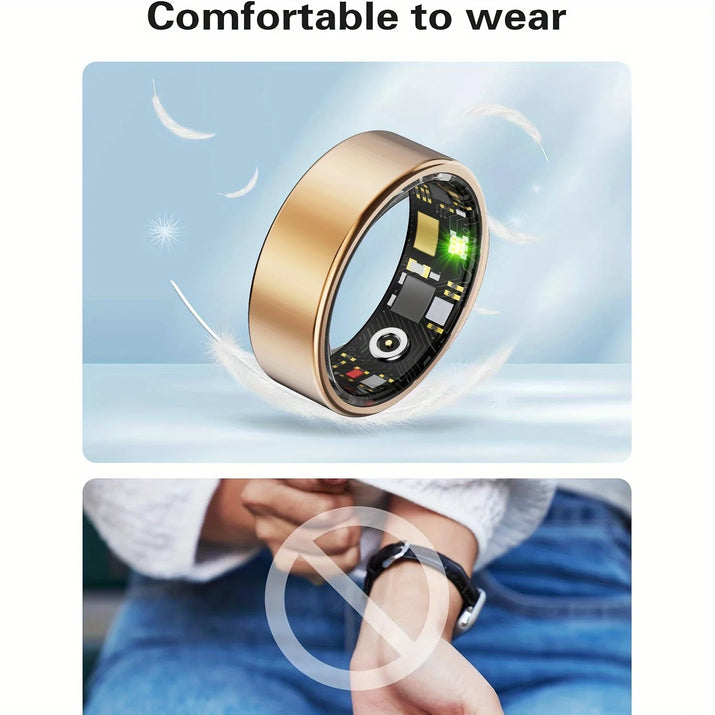 Comfortable to wear